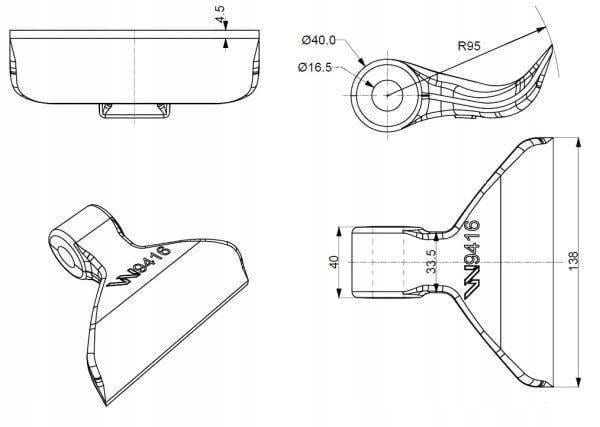 4.5

Ø40.0

Ø16.5

R95

W9416

40

33.5

W9416

138